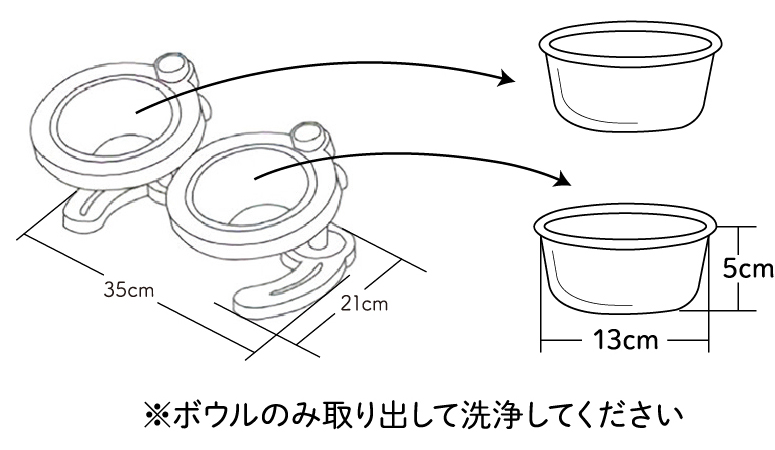 35cm

21cm

5cm

13cm

※ボウルのみ取り出して洗浄してください